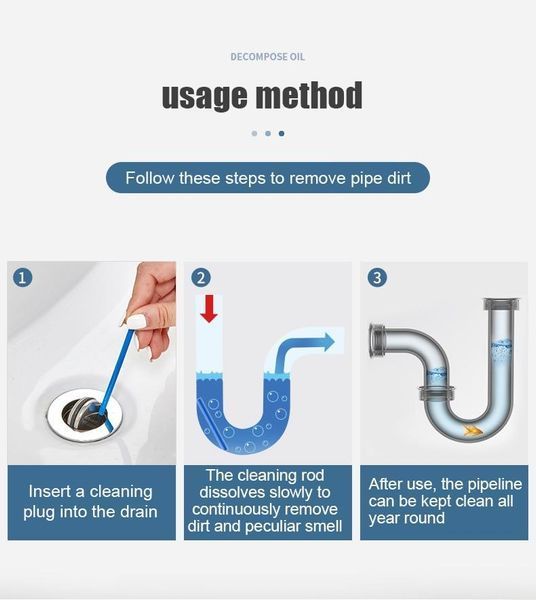 DECOMPOSE OIL

usage method

Follow these steps to remove pipe dirt

1

Insert a cleaning plug into the drain

2

The cleaning rod dissolves slowly to continuously remove dirt and peculiar smell

3

After use, the pipeline can be kept clean all year round