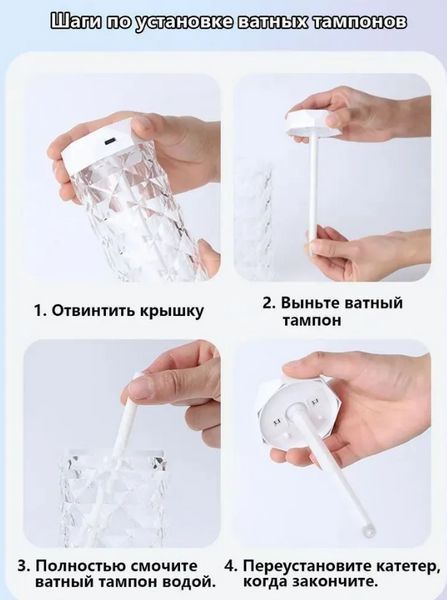 Шаги по установке ватных тампонов

1. Отвинтить крышку

2. Выньте ватный тампон

3. Полностью смочите ватный тампон водой.

4. Переустановите катетер, когда закончите.