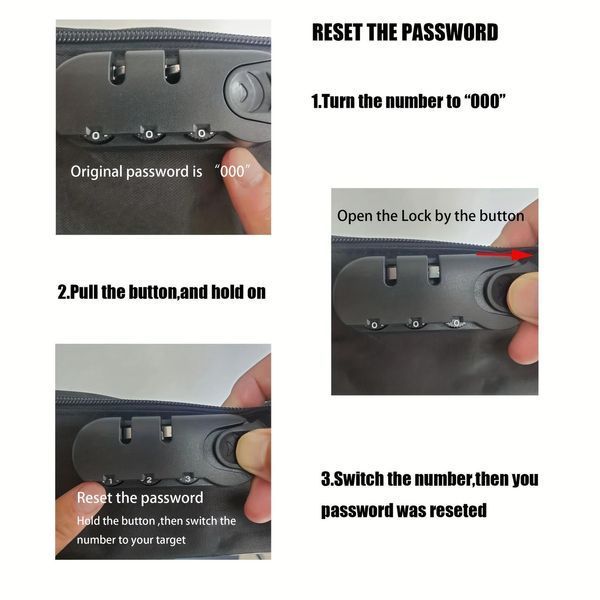 RESET THE PASSWORD

0 0 0

Original password is "000"

1.Turn the number to "000"

Open the Lock by the button

0 0 0

2.Pull the button,and hold on

1 2 3

Reset the password

Hold the button ,then switch the number to your target

3.Switch the number,then you password was reseted