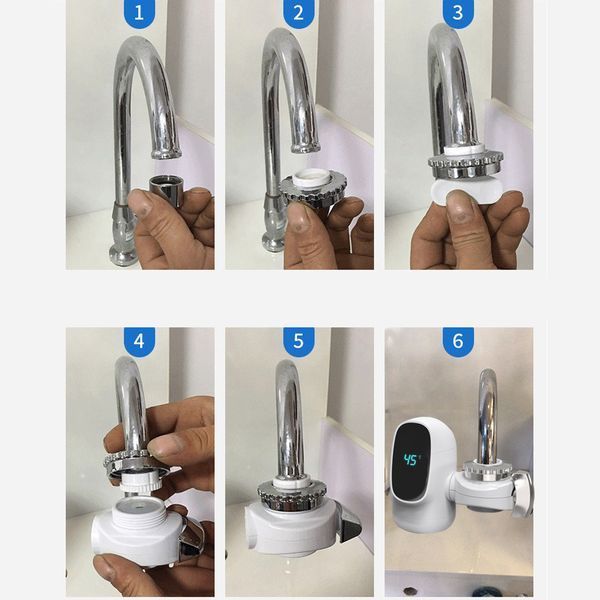 1

2

3

4

5

6

45°